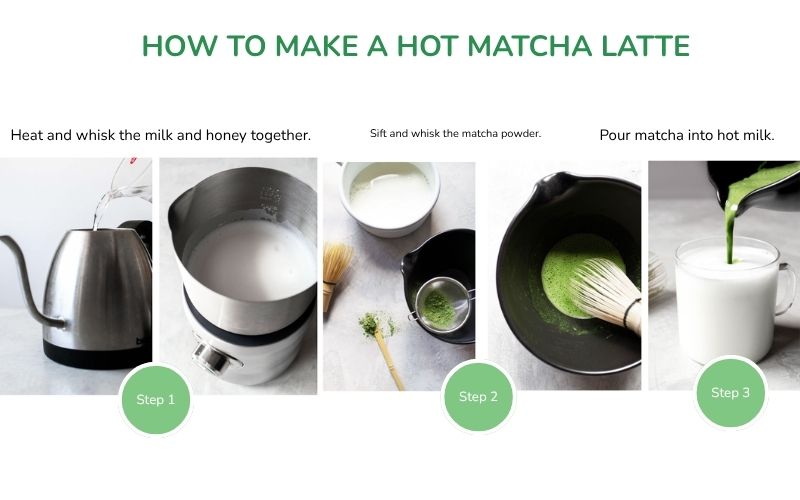 HOW TO MAKE A HOT MATCHA LATTE

Heat and whisk the milk and honey together.

Step 1

Sift and whisk the matcha powder.

Step 2

Pour matcha into hot milk.

Step 3