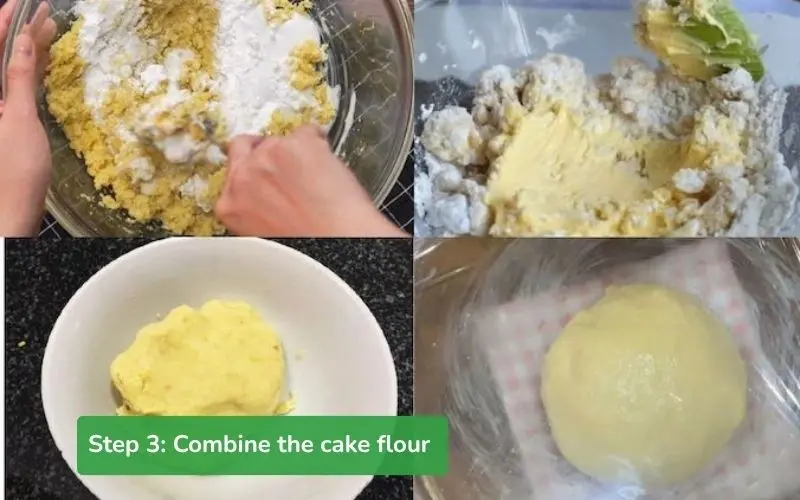 Step 3: Combine the cake flour