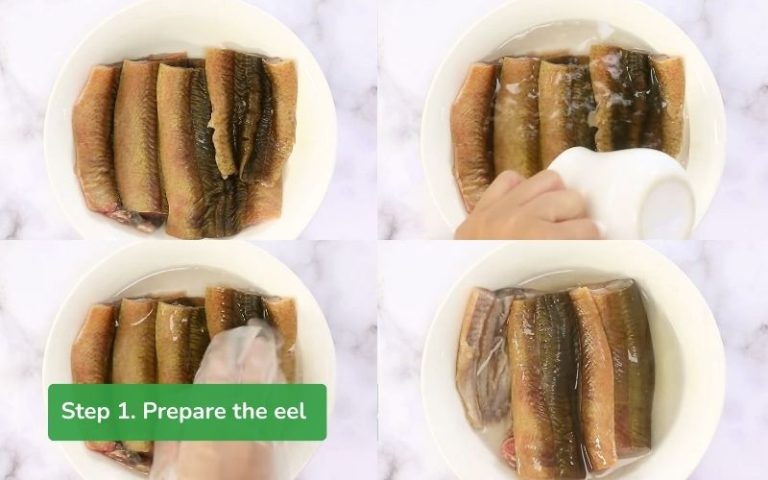 Step 1. Prepare the eel